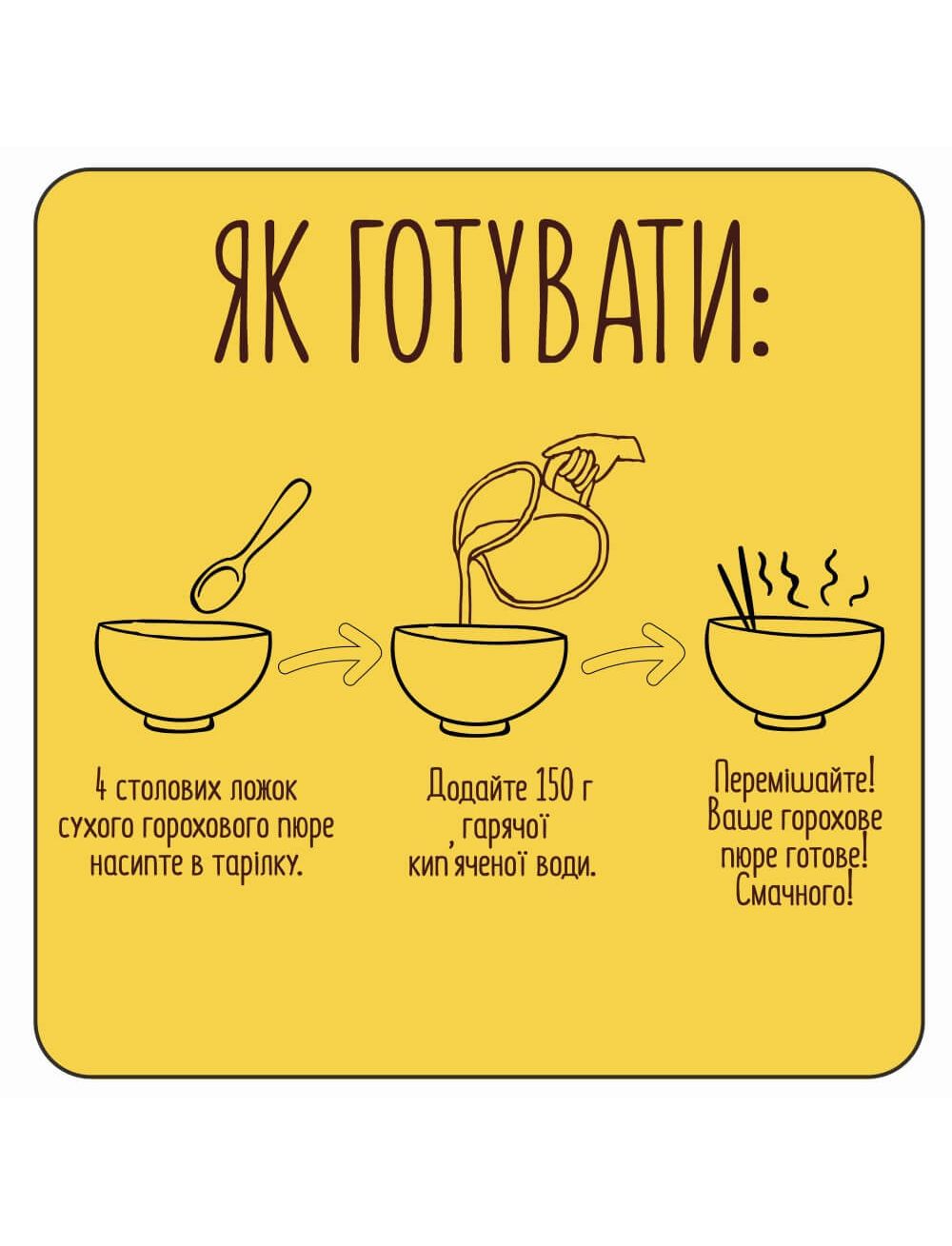 ЯК ГОТУВАТИ:

4 столових ложок сухого горохового пюре насипте в тарілку.

Додайте 150 г гарячої кип'яченої води.

Перемішайте! Ваше горохове пюре готове! Смачного!